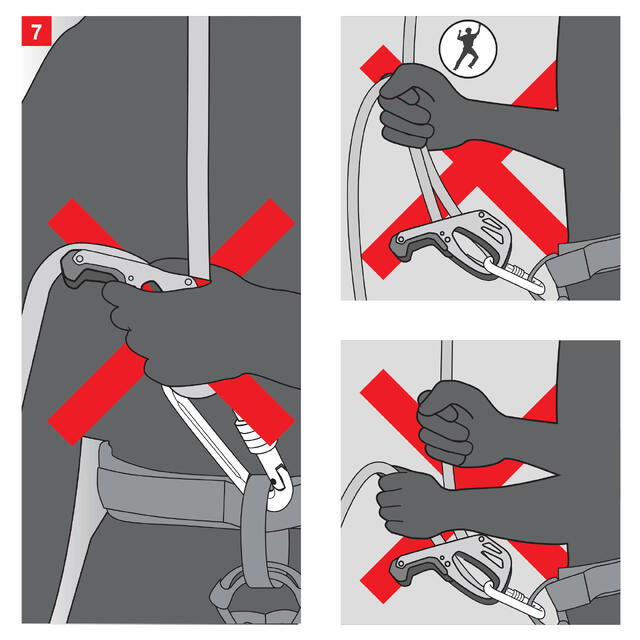 7