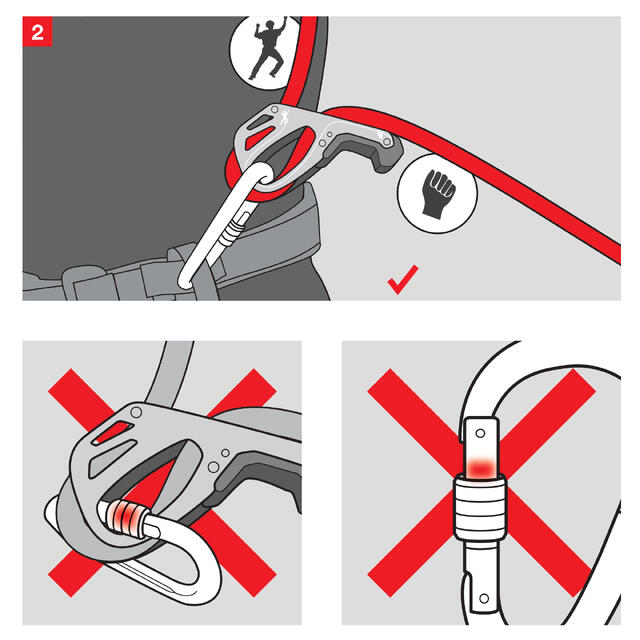 2