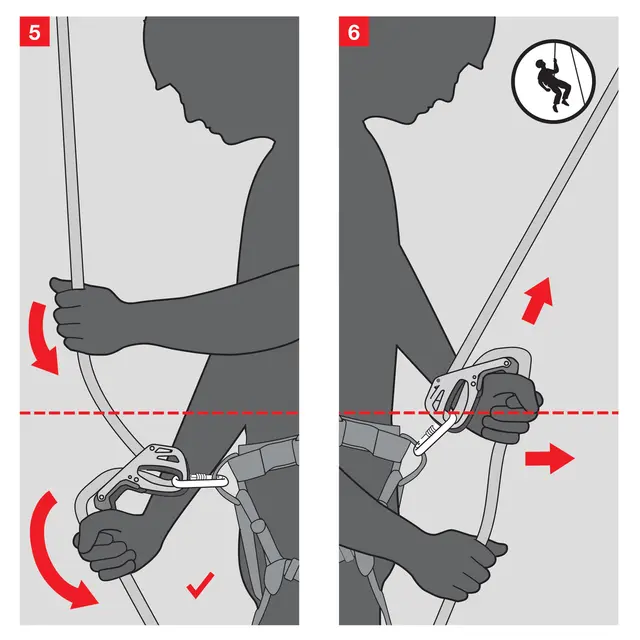 5

6